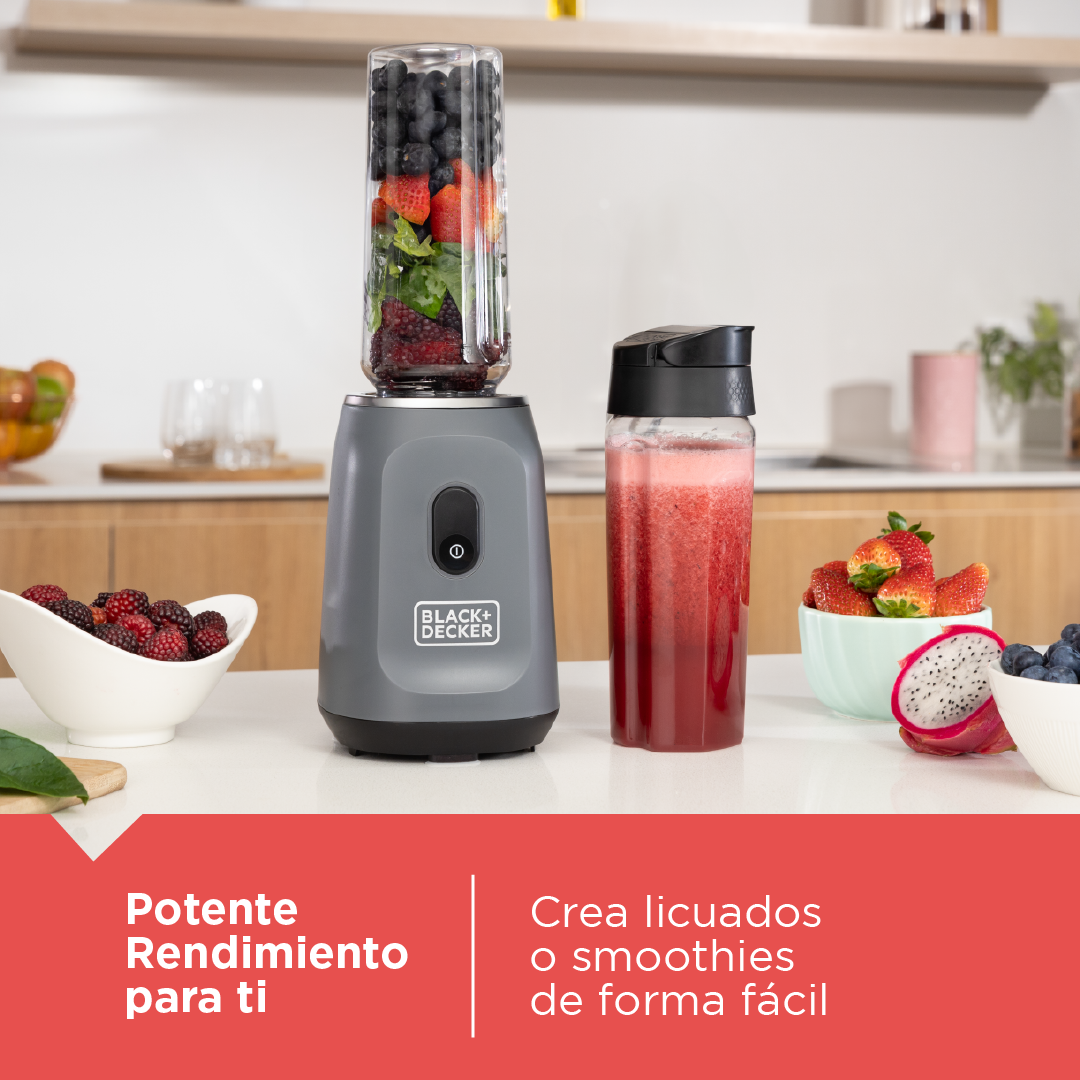 BLACK+DECKER

Potente Rendimiento para ti

Crea licuados o smoothies de forma fácil